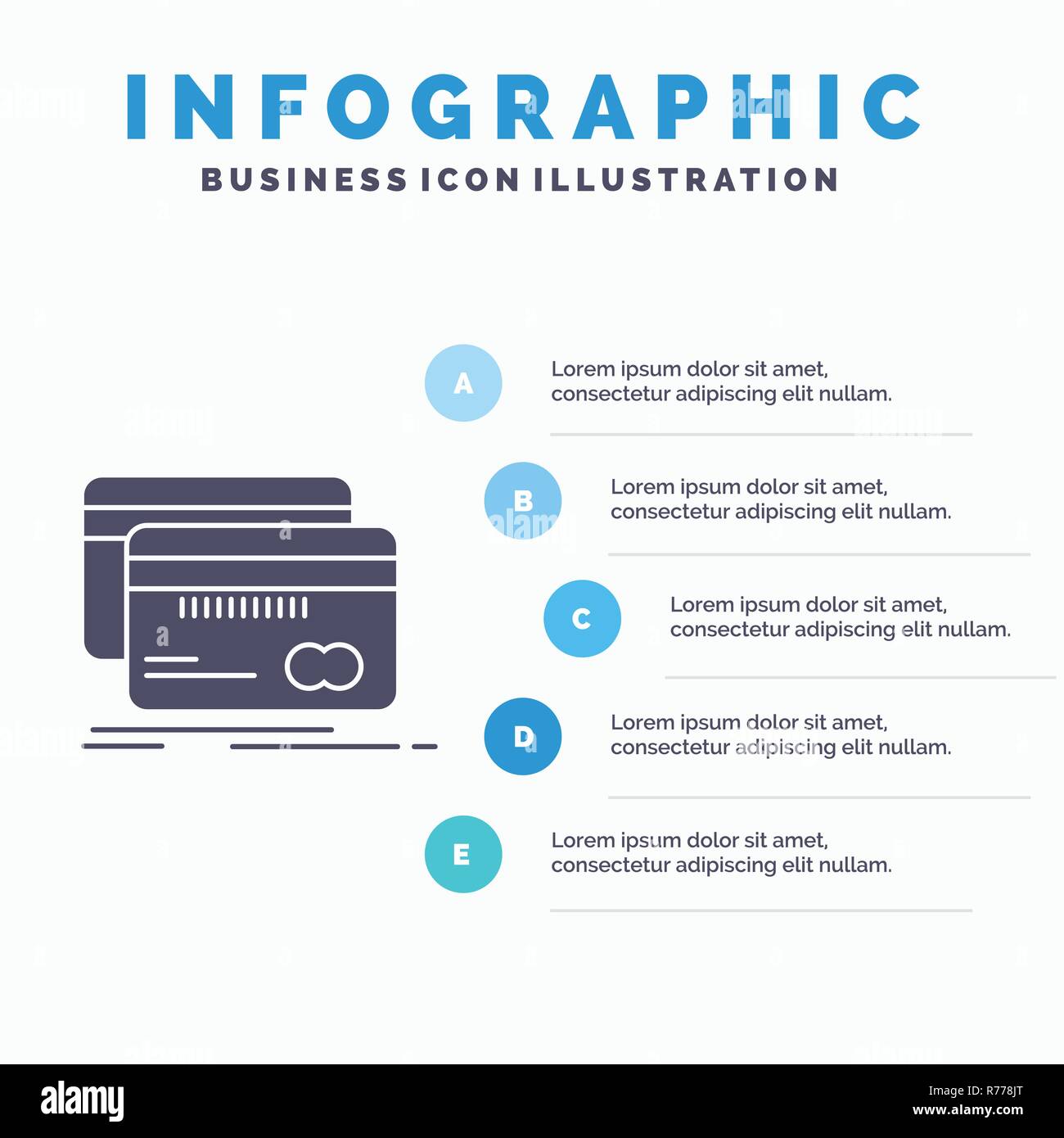 INFOGRAPHIC
BUSINESS ICON ILLUSTRATION

A
Lorem ipsum dolor sit amet, consectetur adipiscing elit nullam.

B
Lorem ipsum dolor sit amet, consectetur adipiscing elit nullam.

C
Lorem ipsum dolor sit amet, consectetur adipiscing elit nullam.

D
Lorem ipsum dolor sit amet, consectetur adipiscing elit nullam.

E
Lorem ipsum dolor sit amet, consectetur adipiscing elit nullam.

alamy
R778JT
www.alamy.com